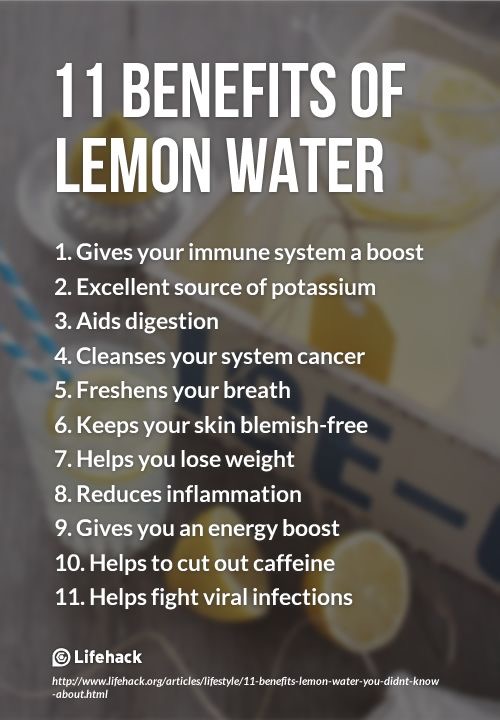 11 BENEFITS OF LEMON WATER

1. Gives your immune system a boost
2. Excellent source of potassium
3. Aids digestion
4. Cleanses your system cancer
5. Freshens your breath
6. Keeps your skin blemish-free
7. Helps you lose weight
8. Reduces inflammation
9. Gives you an energy boost
10. Helps to cut out caffeine
11. Helps fight viral infections

Lifehack

http://www.lifehack.org/articles/lifestyle/11-benefits-lemon-water-you-didnt-know-about.html